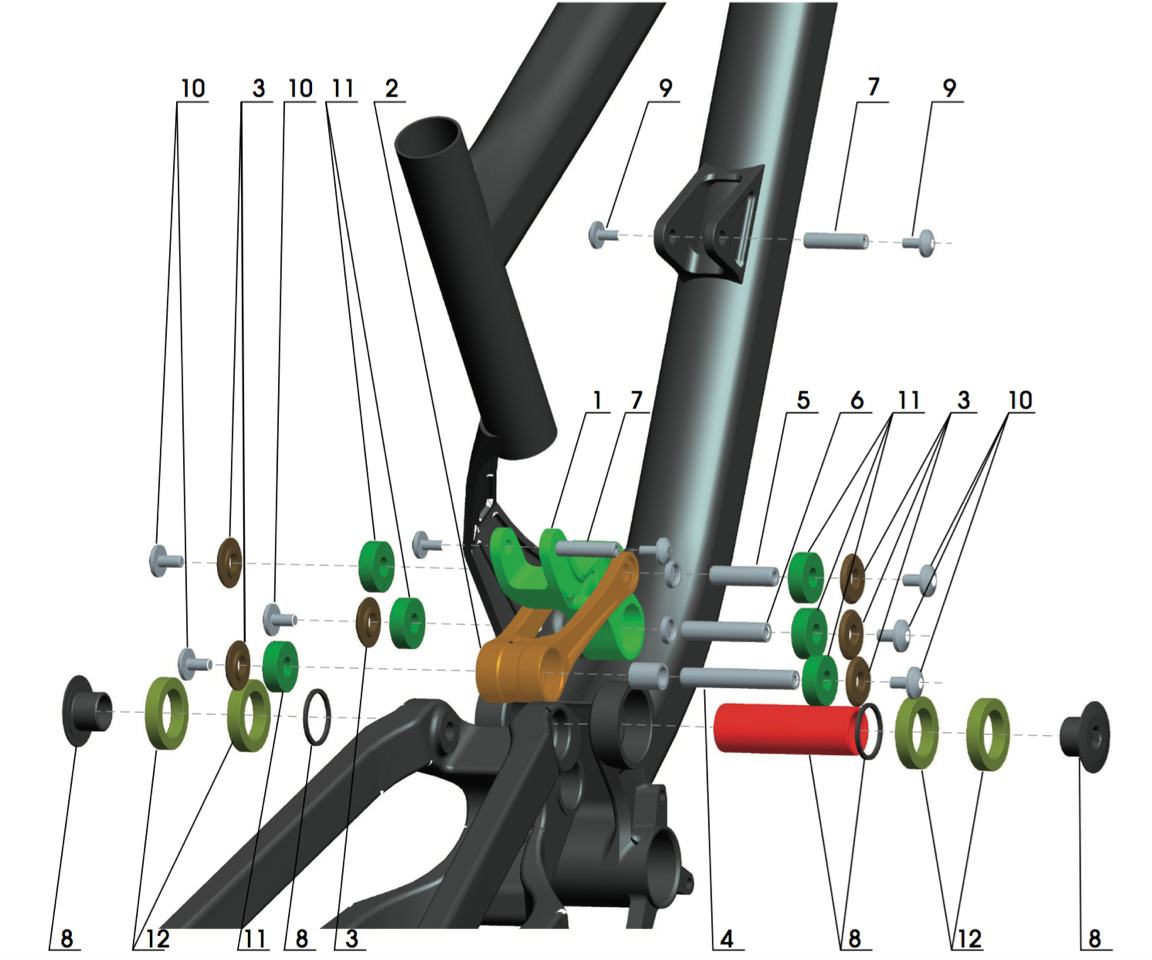 10 3 10 11 2 9 7 9

1 7 5 6 11 3 10

8 12 11 8 3 4 8 12 8