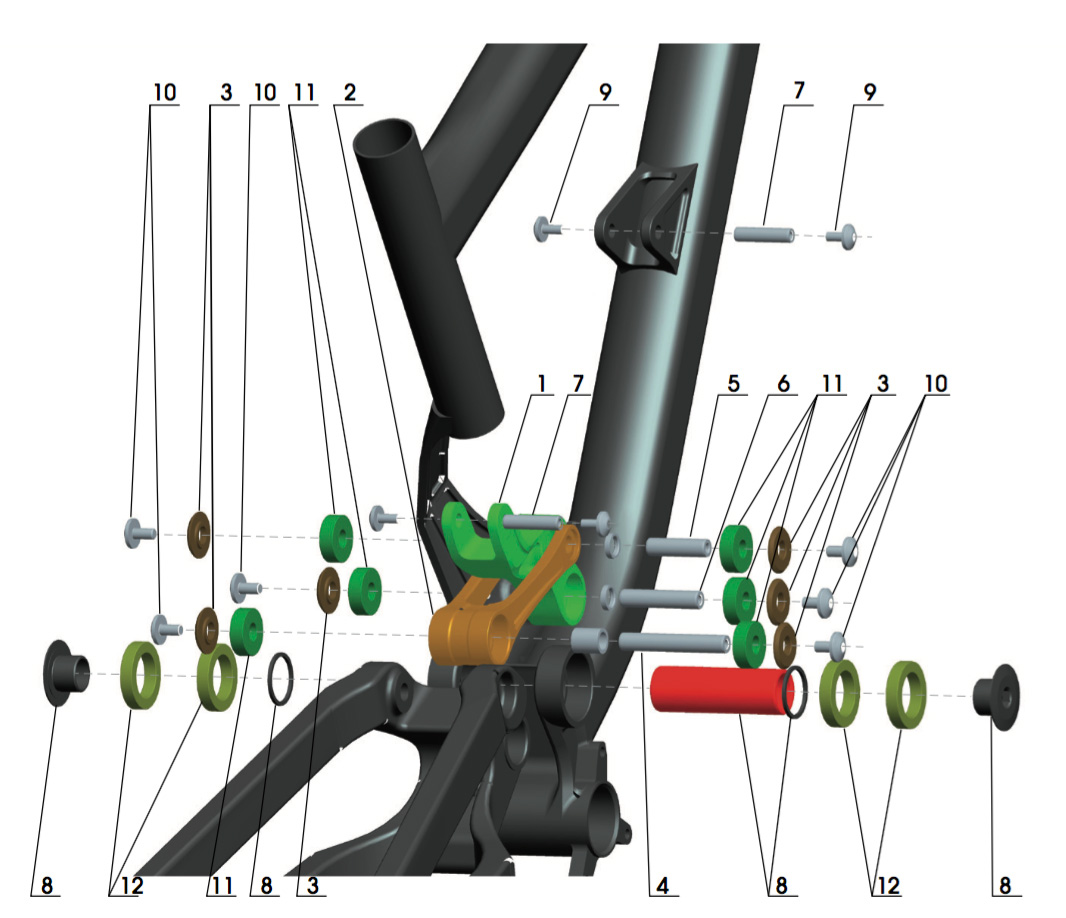 10 3 10 11 2 9 7 9

1 7 5 6 11 3 10

8 12 11 8 3 4 8 12 8