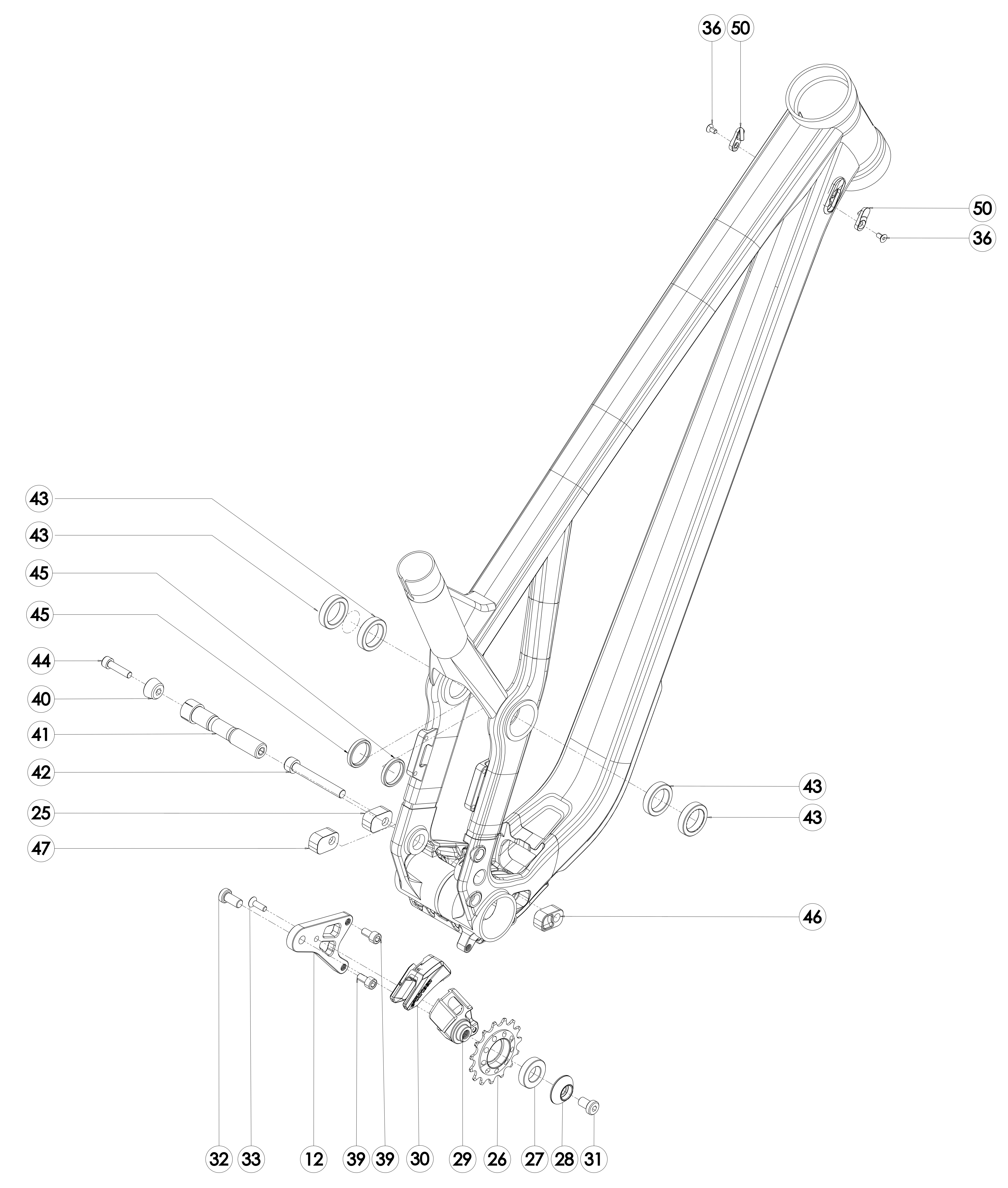 36 50

50

36

43

43

45

45

44

40

41

42

25

47

43

43

46

32 33 12 39 39 30 29 26 27 28 31