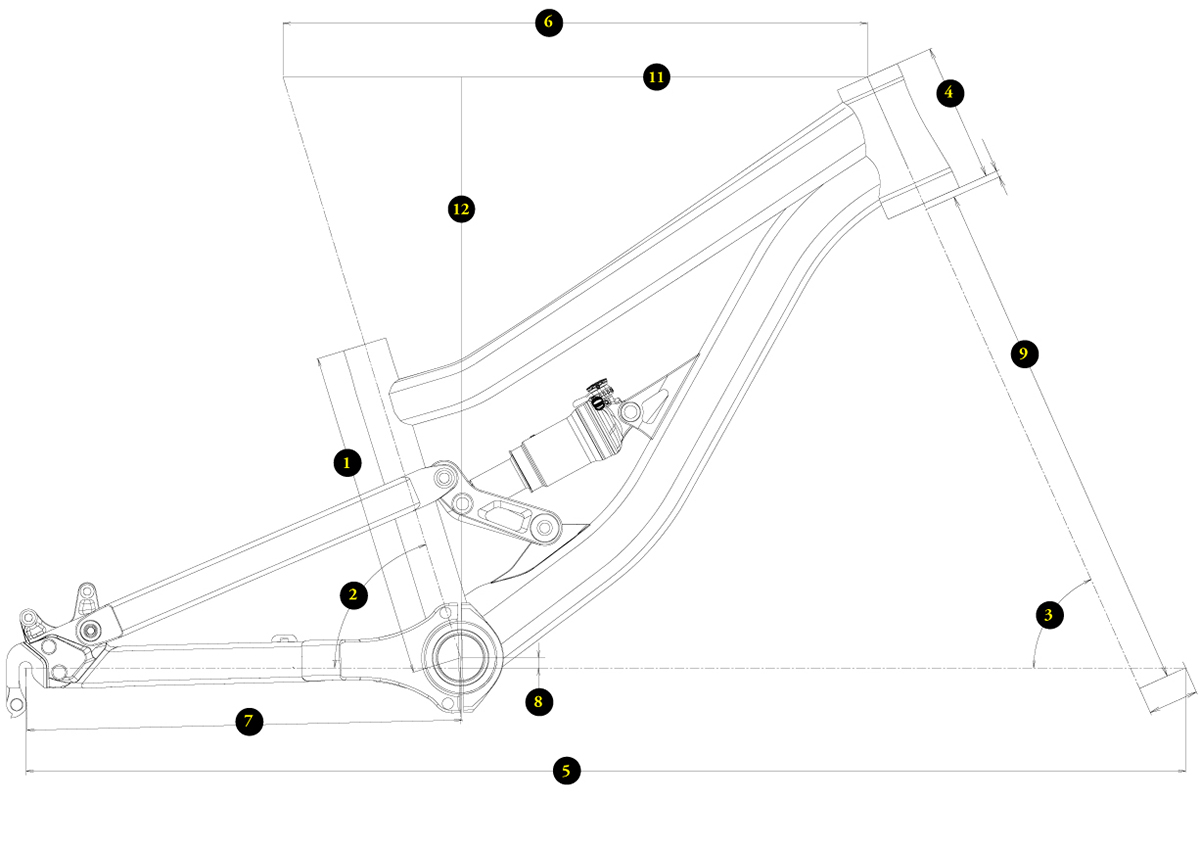 6
11
4
12
9
1
2
3
8
7
5